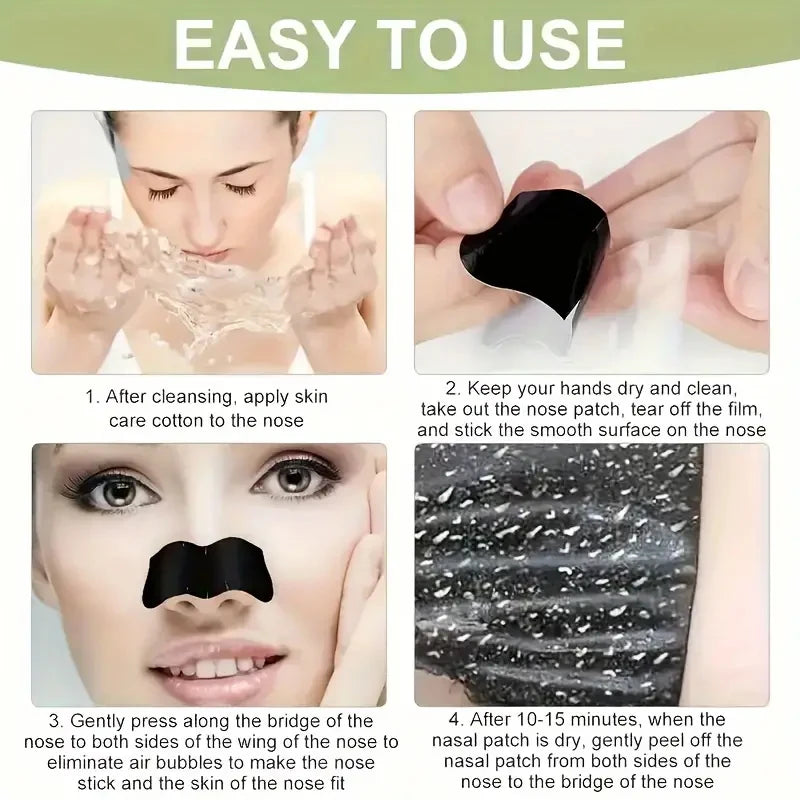 EASY TO USE

1. After cleansing, apply skin care cotton to the nose

2. Keep your hands dry and clean, take out the nose patch, tear off the film, and stick the smooth surface on the nose

3. Gently press along the bridge of the nose to both sides of the wing of the nose to eliminate air bubbles to make the nose stick and the skin of the nose fit

4. After 10-15 minutes, when the nasal patch is dry, gently peel off the nasal patch from both sides of the nose to the bridge of the nose